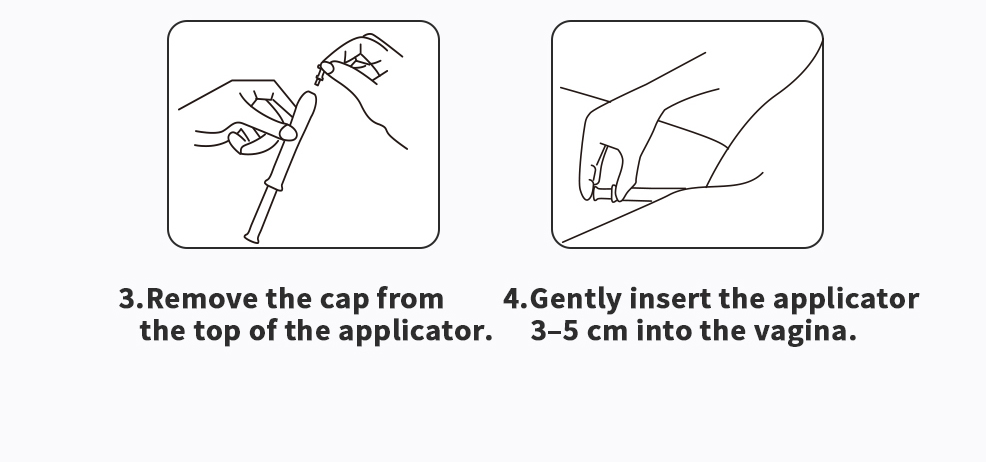 3.Remove the cap from the top of the applicator.

4.Gently insert the applicator 3–5 cm into the vagina.