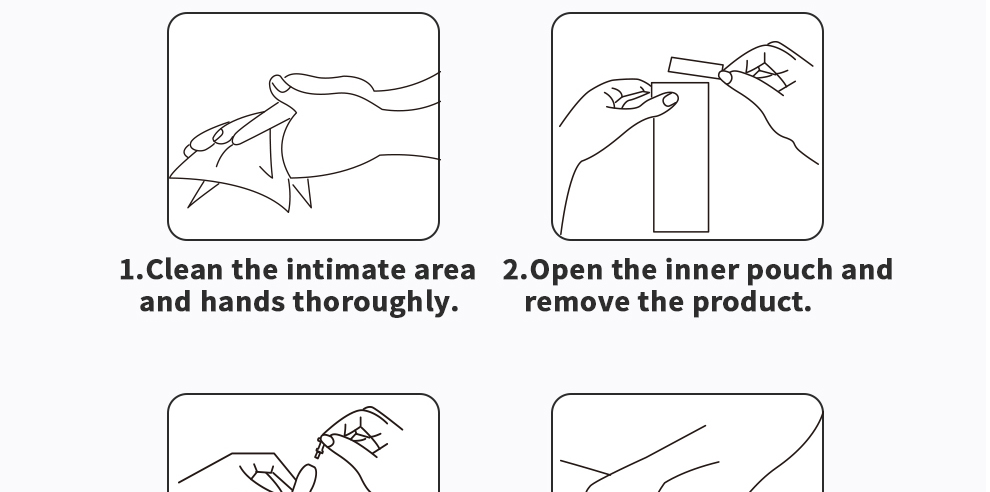 1.Clean the intimate area and hands thoroughly.

2.Open the inner pouch and remove the product.