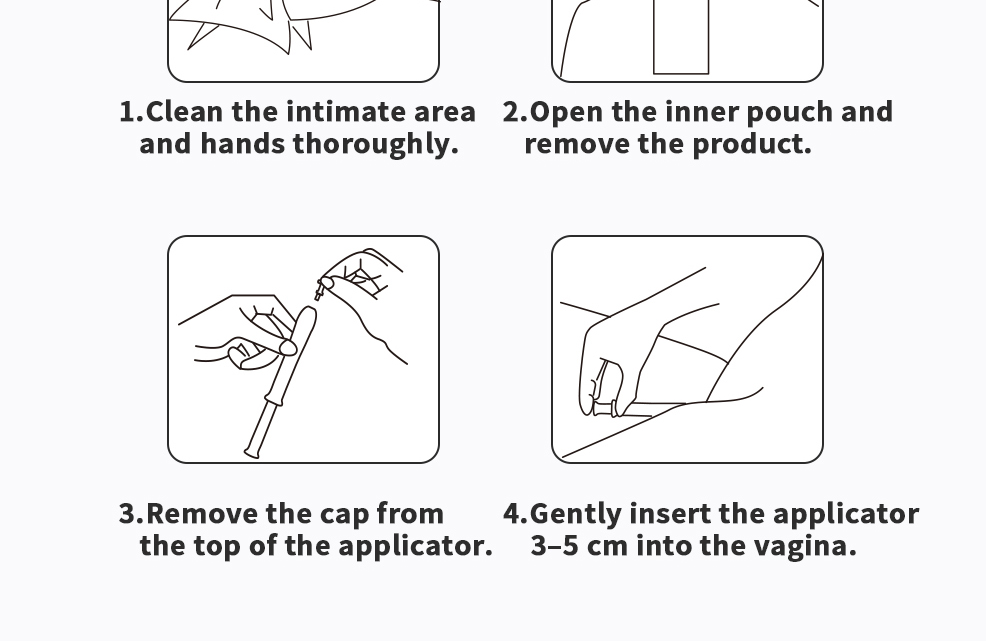 1.Clean the intimate area and hands thoroughly.

2.Open the inner pouch and remove the product.

3.Remove the cap from the top of the applicator.

4.Gently insert the applicator 3–5 cm into the vagina.