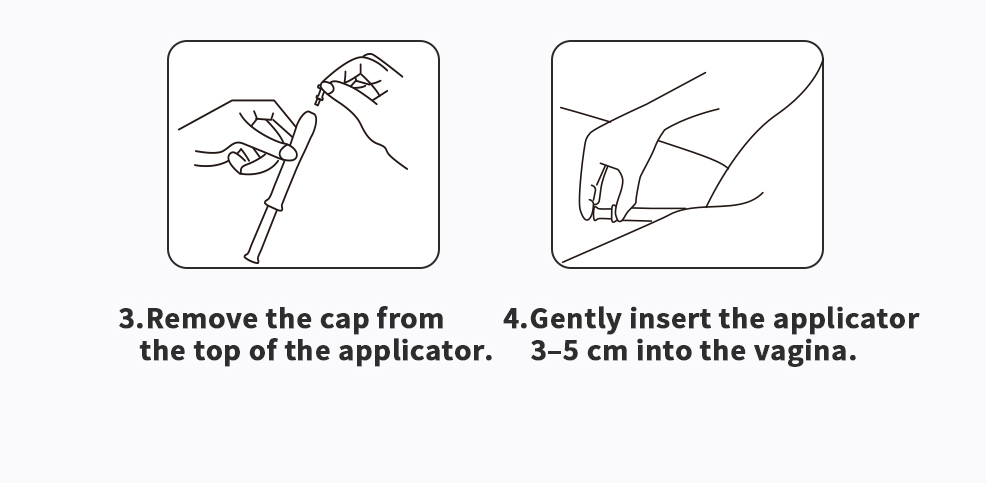 3.Remove the cap from the top of the applicator.

4.Gently insert the applicator 3–5 cm into the vagina.